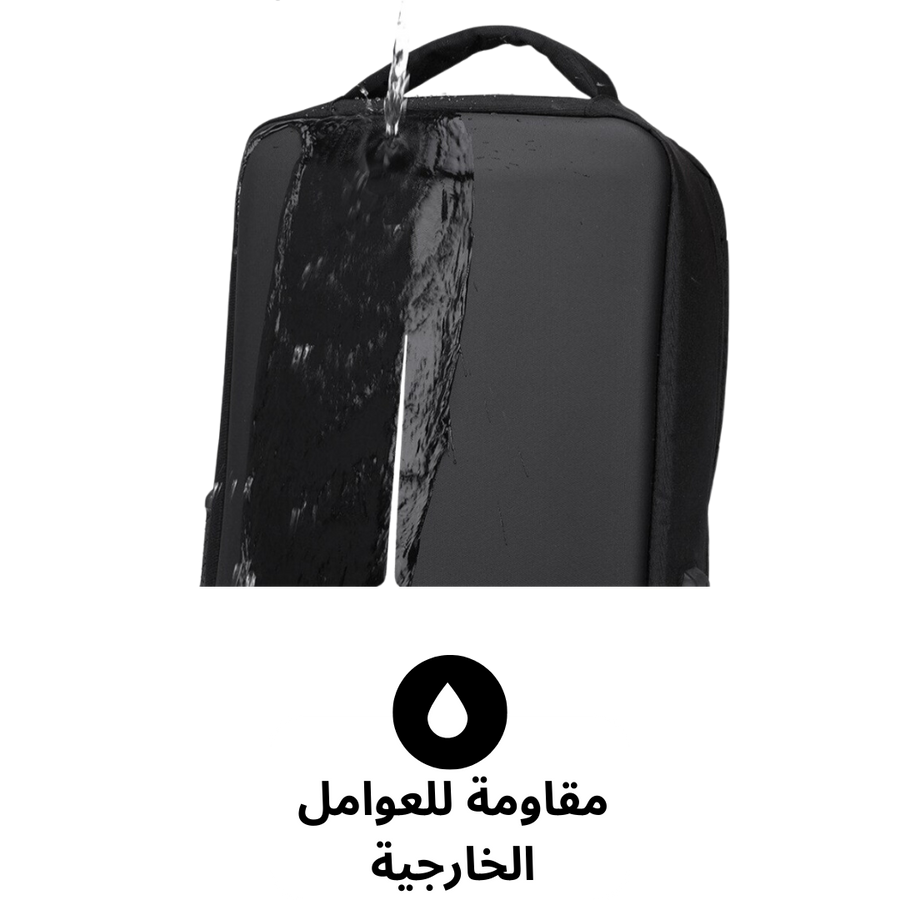 مقاومة للعوامل الخارجية