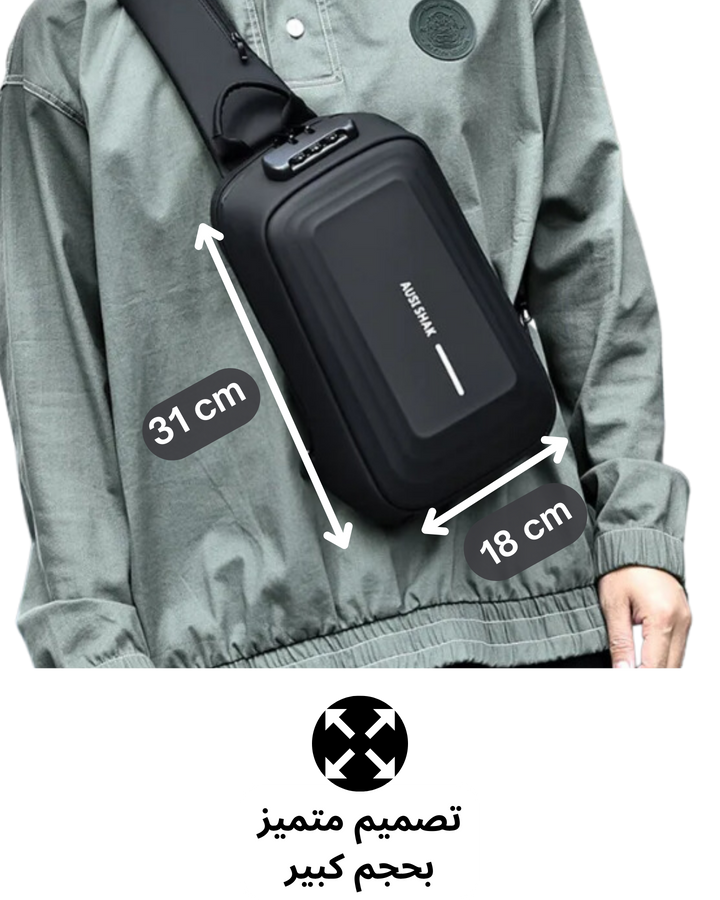 AUSI SHAK

31 cm

18 cm

تصميم متميز
بحجم كبير