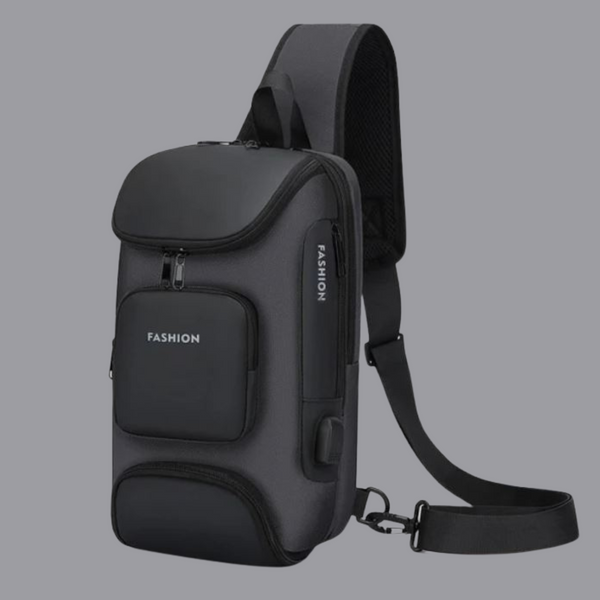 FASHION

FASHION