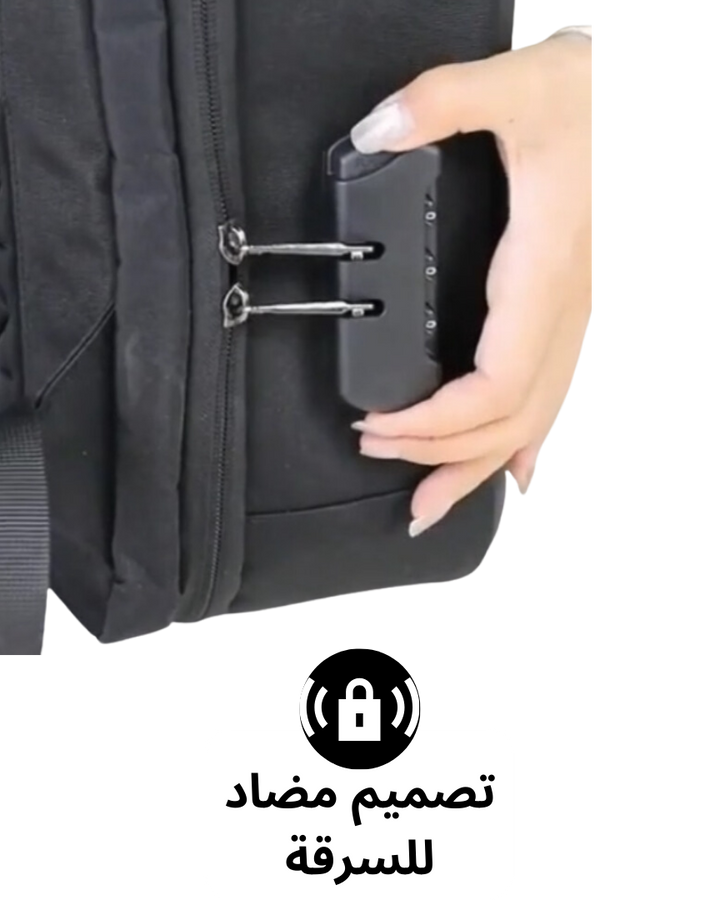 تصميم مضاد
للسرقة